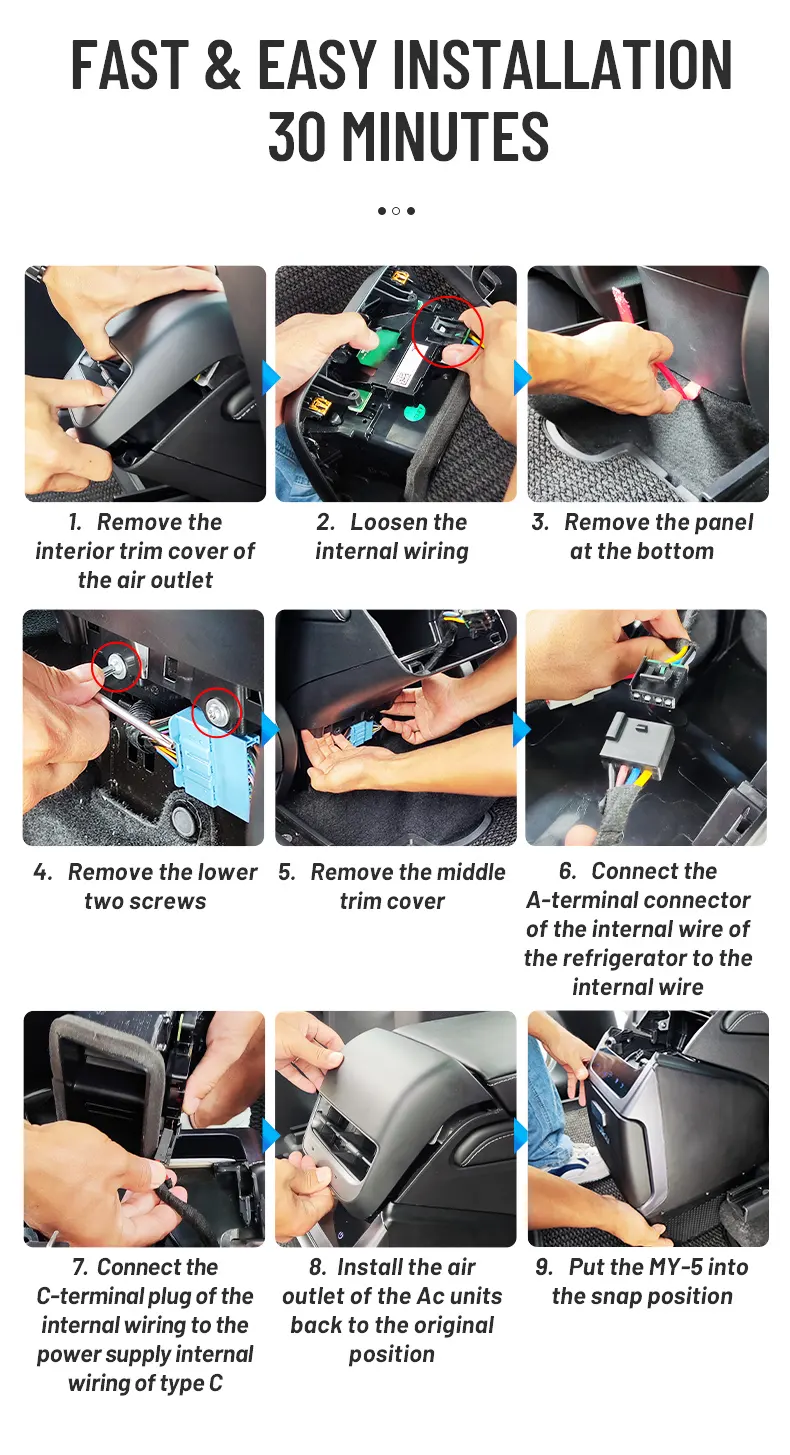 FAST & EASY INSTALLATION 30 MINUTES

1. Remove the interior trim cover of the air outlet

2. Loosen the internal wiring

3. Remove the panel at the bottom

4. Remove the lower two screws

5. Remove the middle trim cover

6. Connect the A-terminal connector of the internal wire of the refrigerator to the internal wire

7. Connect the C-terminal plug of the internal wiring to the power supply internal wiring of type C

8. Install the air outlet of the Ac units back to the original position

9. Put the MY-5 into the snap position